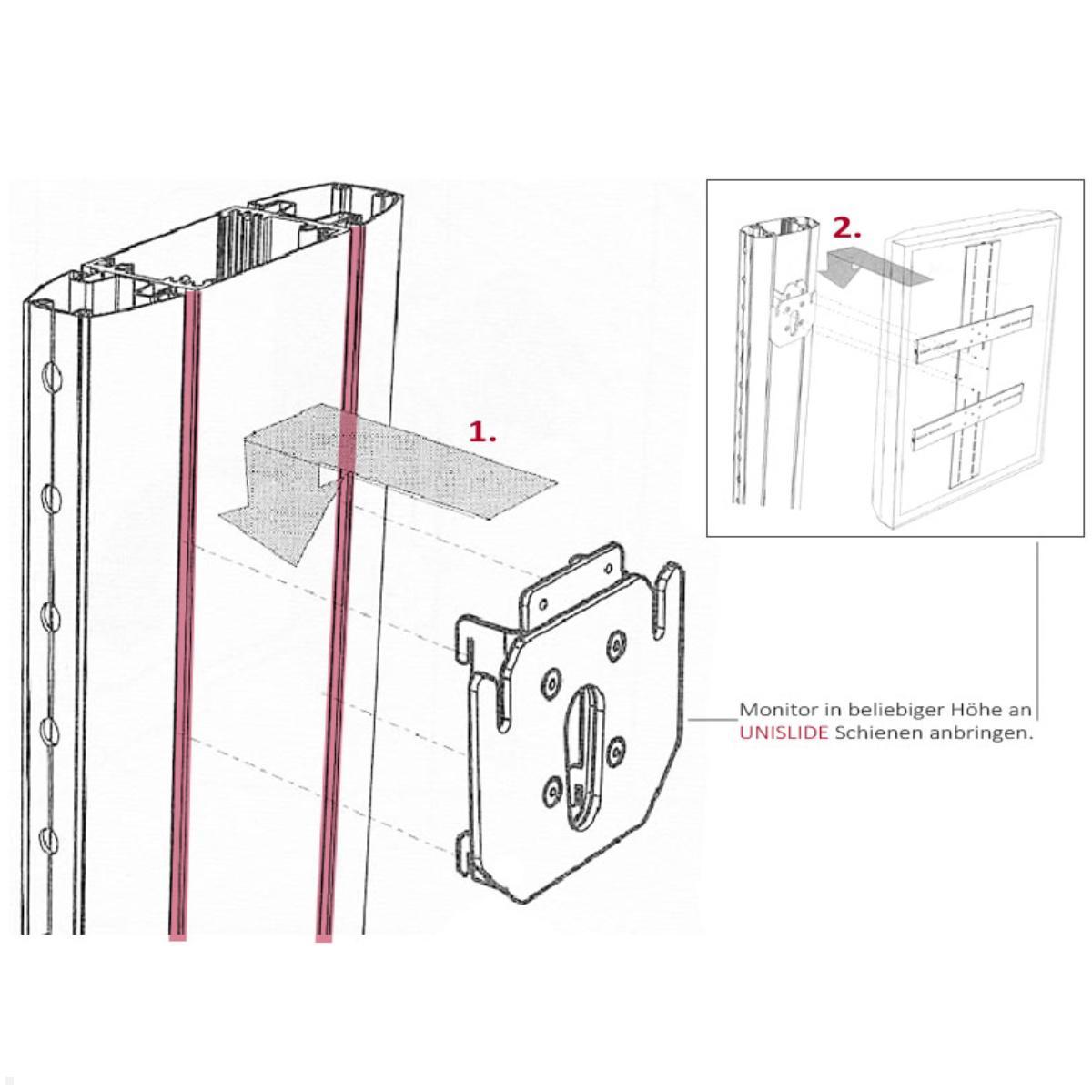 1.

2.

Monitor in beliebiger Höhe an UNISLIDE Schienen anbringen.